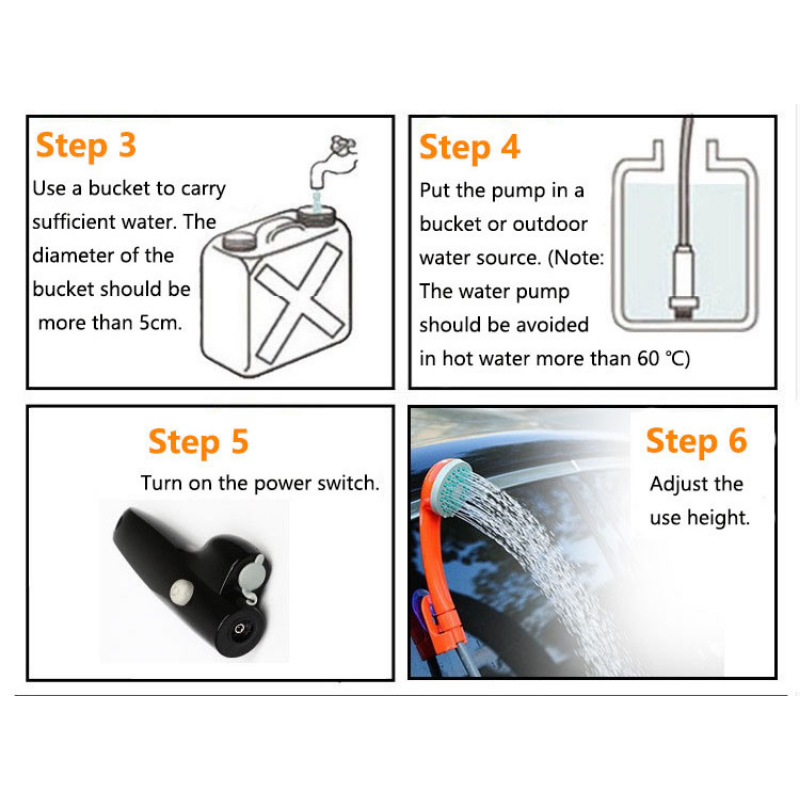 Step 3
Use a bucket to carry sufficient water. The diameter of the bucket should be more than 5cm.

Step 4
Put the pump in a bucket or outdoor water source. (Note: The water pump should be avoided in hot water more than 60 ℃)

Step 5
Turn on the power switch.

Step 6
Adjust the use height.