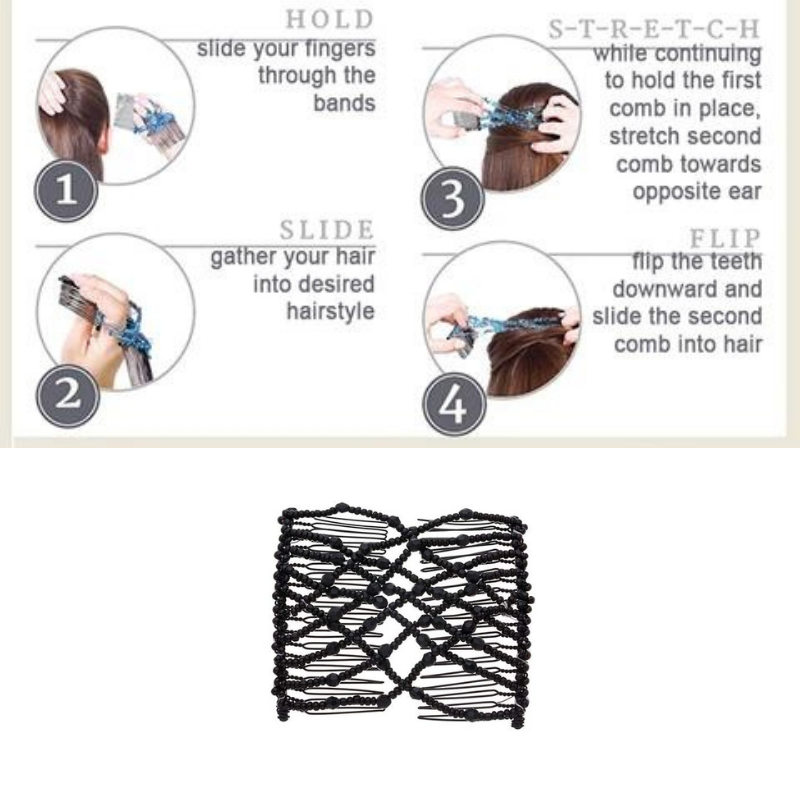 HOLD
slide your fingers through the bands

1

SLIDE
gather your hair into desired hairstyle

2

S-T-R-E-T-C-H
while continuing to hold the first comb in place, stretch second comb towards opposite ear

3

FLIP
flip the teeth downward and slide the second comb into hair

4